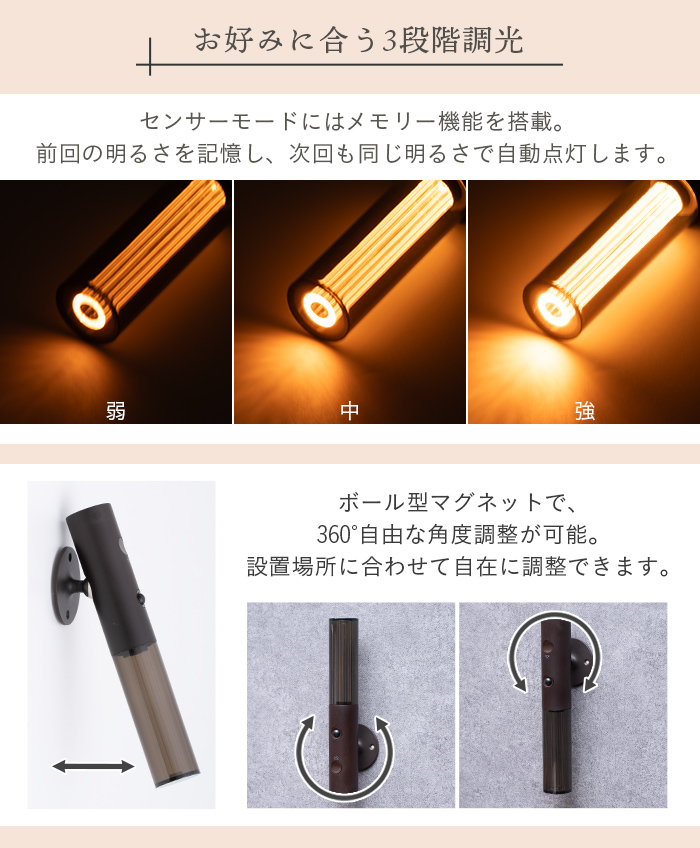 お好みに合う3段階調光

センサーモードにはメモリー機能を搭載。
前回の明るさを記憶し、次回も同じ明るさで自動点灯します。

弱

中

強

ボール型マグネットで、
360°自由な角度調整が可能。
設置場所に合わせて自在に調整できます。