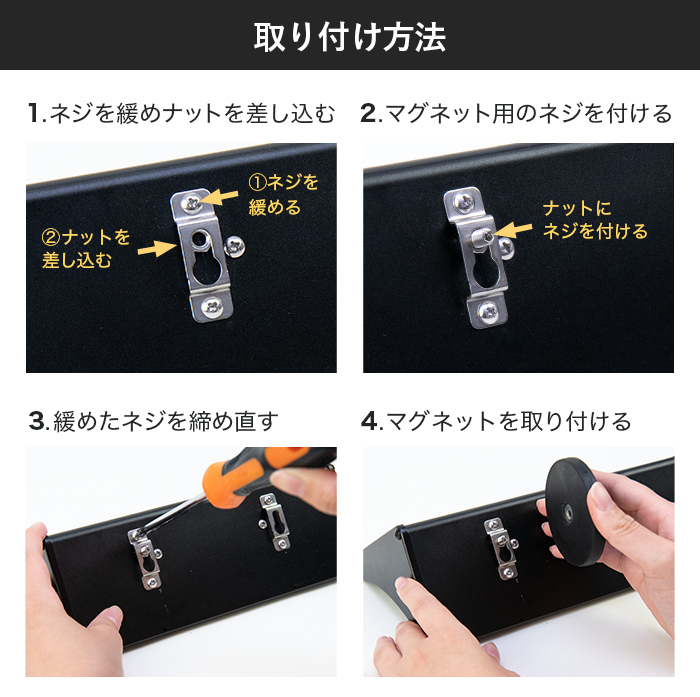 取り付け方法

1.ネジを緩めナットを差し込む

①ネジを緩める

②ナットを差し込む

2.マグネット用のネジを付ける

ナットにネジを付ける

3.緩めたネジを締め直す

4.マグネットを取り付ける