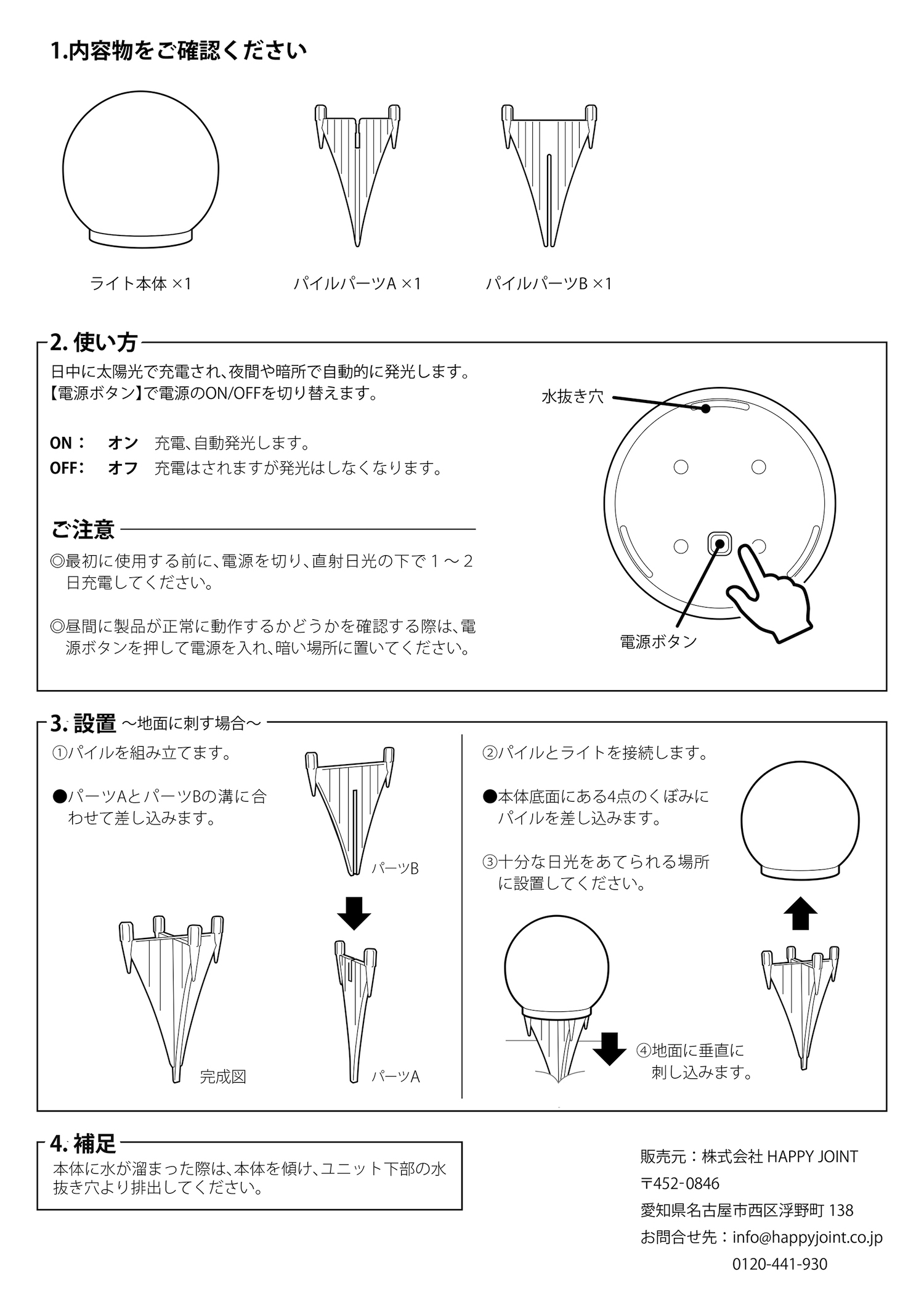 1.内容物をご確認ください

ライト本体 ×1

パイルパーツA ×1

パイルパーツB ×1

2. 使い方

日中に太陽光で充電され、夜間や暗所で自動的に発光します。
【電源ボタン】で電源のON/OFFを切り替えます。

ON： オン 充電、自動発光します。
OFF： オフ 充電はされますが発光はしなくなります。

ご注意

◎最初に使用する前に、電源を切り、直射日光の下で１～２日充電してください。

◎昼間に製品が正常に動作するかどうかを確認する際は、電源ボタンを押して電源を入れ、暗い場所に置いてください。

水抜き穴

電源ボタン

3. 設置 ～地面に刺す場合～

①パイルを組み立てます。

●パーツAとパーツBの溝に合わせて差し込みます。

パーツB

完成図

パーツA

②パイルとライトを接続します。

●本体底面にある4点のくぼみにパイルを差し込みます。

③十分な日光をあてられる場所に設置してください。

④地面に垂直に刺し込みます。

4. 補足

本体に水が溜まった際は、本体を傾け、ユニット下部の水抜き穴より排出してください。

販売元：株式会社 HAPPY JOINT
〒452-0846
愛知県名古屋市西区浮野町 138
お問合せ先：info@happyjoint.co.jp
0120-441-930