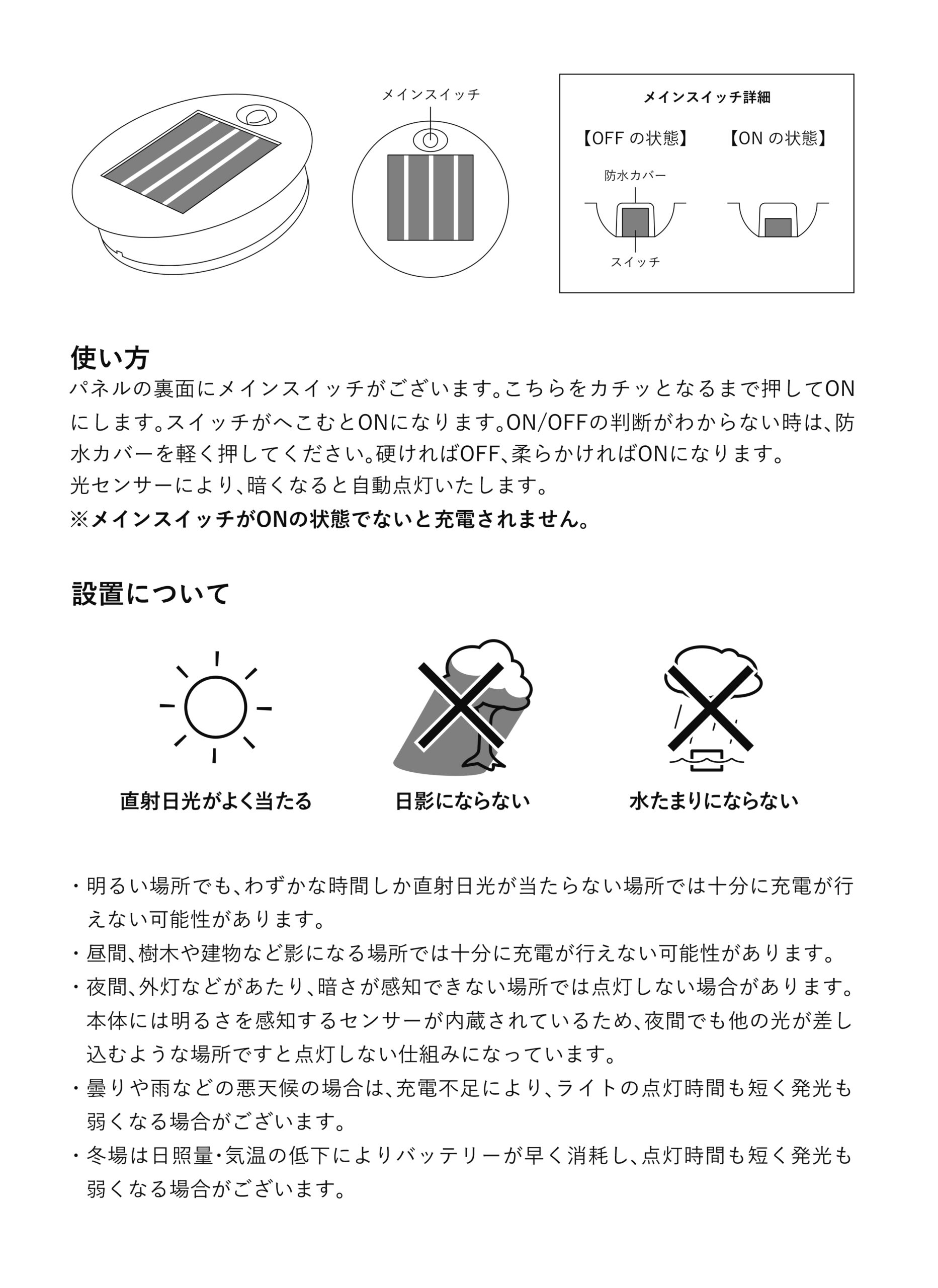 メインスイッチ

メインスイッチ詳細

【OFF の状態】 【ON の状態】

防水カバー

スイッチ

使い方

パネルの裏面にメインスイッチがございます。こちらをカチッとなるまで押してONにします。スイッチがへこむとONになります。ON/OFFの判断がわからない時は、防水カバーを軽く押してください。硬ければOFF、柔らかければONになります。
光センサーにより、暗くなると自動点灯いたします。
※メインスイッチがONの状態でないと充電されません。

設置について

直射日光がよく当たる

日影にならない

水たまりにならない

・明るい場所でも、わずかな時間しか直射日光が当たらない場所では十分に充電が行えない可能性があります。
・昼間、樹木や建物など影になる場所では十分に充電が行えない可能性があります。
・夜間、外灯などがあたり、暗さが感知できない場所では点灯しない場合があります。本体には明るさを感知するセンサーが内蔵されているため、夜間でも他の光が差し込むような場所ですと点灯しない仕組みになっています。
・曇りや雨などの悪天候の場合は、充電不足により、ライトの点灯時間も短く発光も弱くなる場合がございます。
・冬場は日照量・気温の低下によりバッテリーが早く消耗し、点灯時間も短く発光も弱くなる場合がございます。